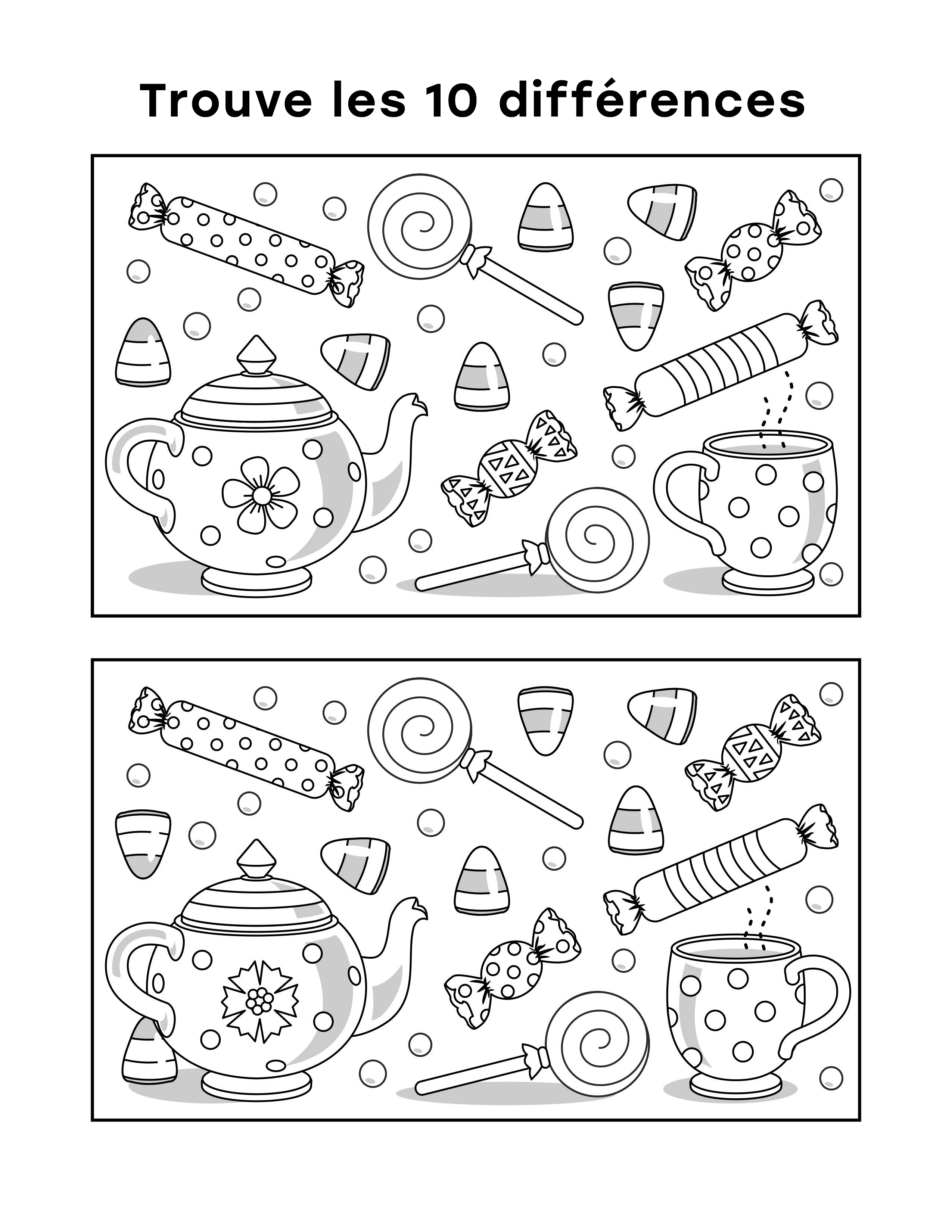 Trouve les 10 différences